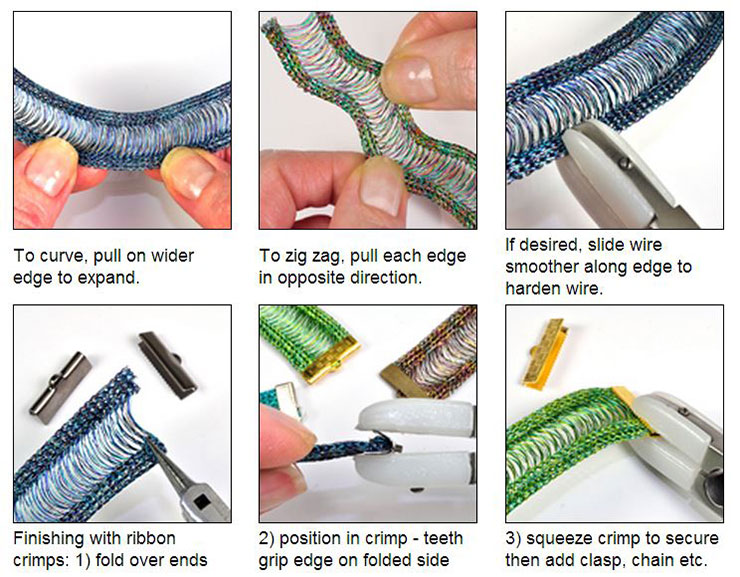 To curve, pull on wider edge to expand.

To zig zag, pull each edge in opposite direction.

If desired, slide wire smoother along edge to harden wire.

Finishing with ribbon crimps: 1) fold over ends

2) position in crimp - teeth grip edge on folded side

3) squeeze crimp to secure then add clasp, chain etc.